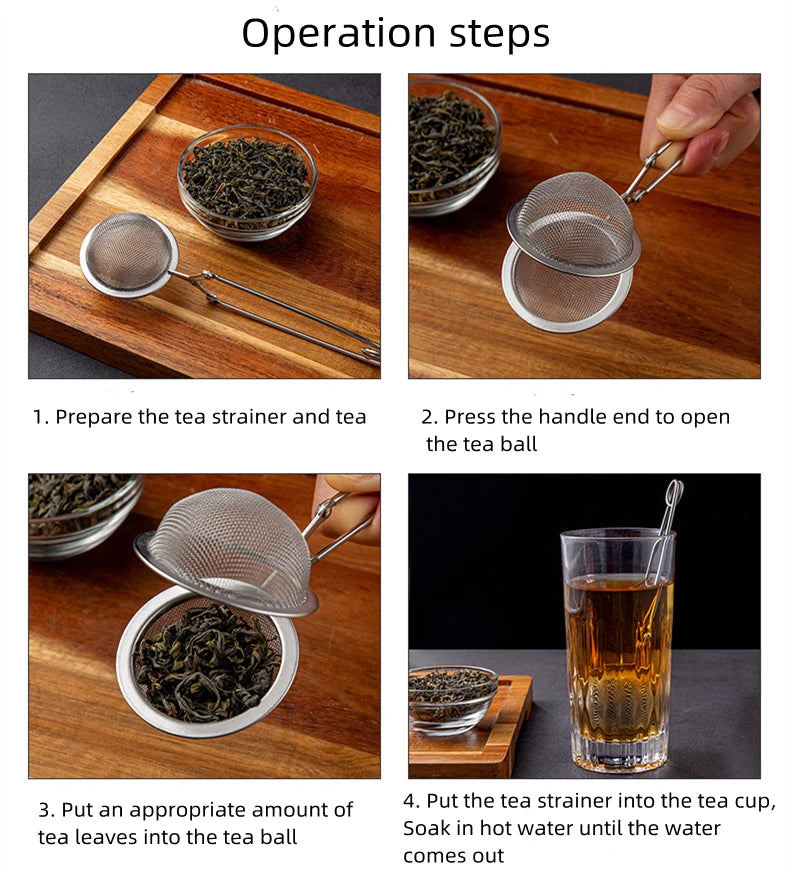 Operation steps

1. Prepare the tea strainer and tea

2. Press the handle end to open the tea ball

3. Put an appropriate amount of tea leaves into the tea ball

4. Put the tea strainer into the tea cup, Soak in hot water until the water comes out