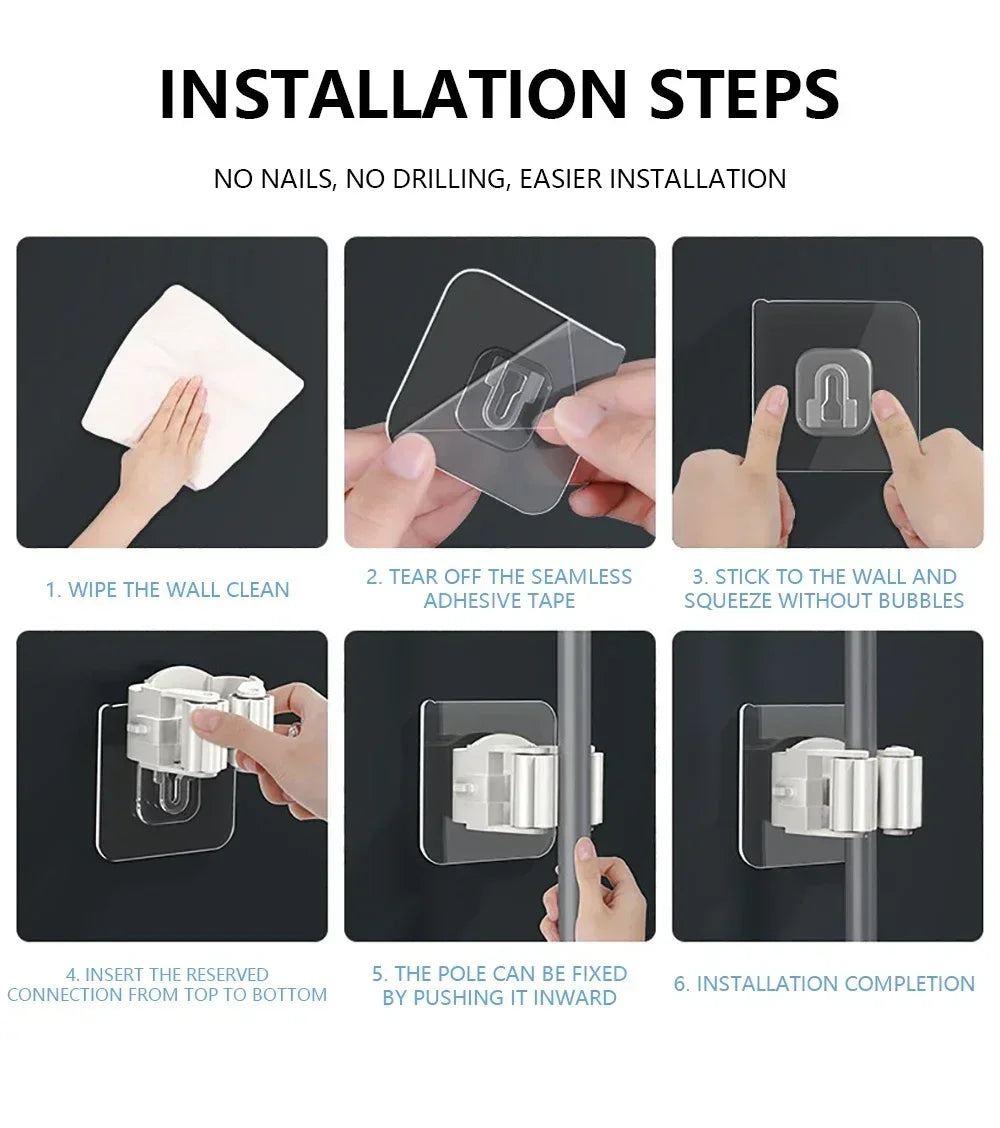 INSTALLATION STEPS

NO NAILS, NO DRILLING, EASIER INSTALLATION

1. WIPE THE WALL CLEAN

2. TEAR OFF THE SEAMLESS ADHESIVE TAPE

3. STICK TO THE WALL AND SQUEEZE WITHOUT BUBBLES

4. INSERT THE RESERVED CONNECTION FROM TOP TO BOTTOM

5. THE POLE CAN BE FIXED BY PUSHING IT INWARD

6. INSTALLATION COMPLETION