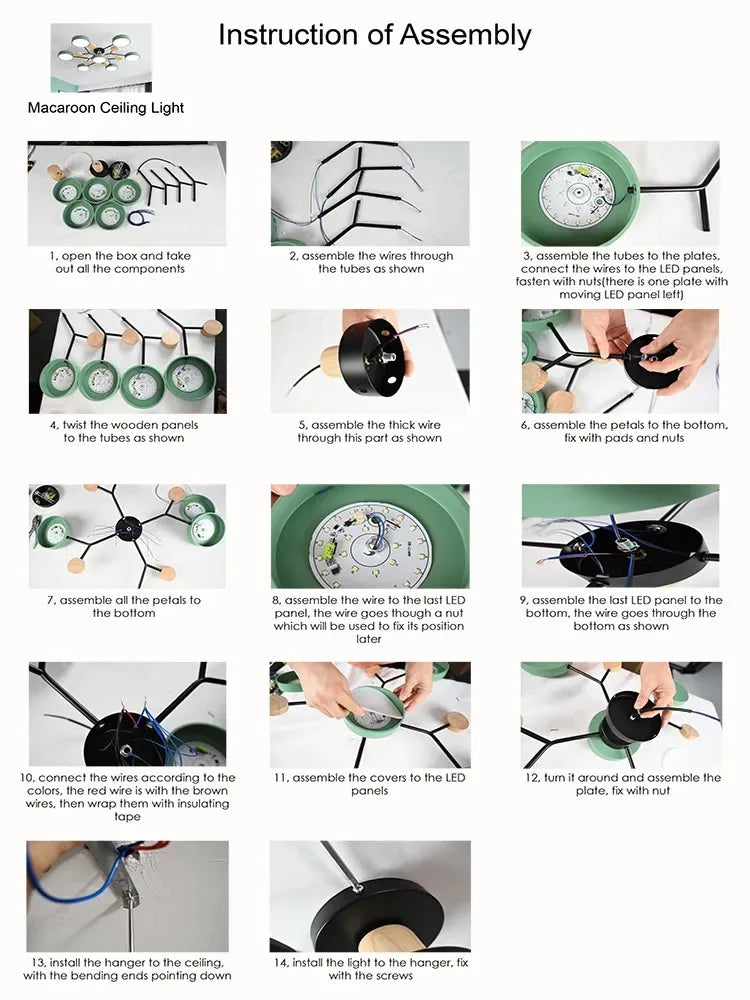 Instruction of Assembly

Macaroon Ceiling Light

1, open the box and take out all the components

2, assemble the wires through the tubes as shown

3, assemble the tubes to the plates, connect the wires to the LED panels, fasten with nuts(there is one plate with moving LED panel left)

4, twist the wooden panels to the tubes as shown

5, assemble the thick wire through this part as shown

6, assemble the petals to the bottom, fix with pads and nuts

7, assemble all the petals to the bottom

8, assemble the wire to the last LED panel, the wire goes though a nut which will be used to fix its position later

9, assemble the last LED panel to the bottom, the wire goes through the bottom as shown

10, connect the wires according to the colors, the red wire is with the brown wires, then wrap them with insulating tape

11, assemble the covers to the LED panels

12, turn it around and assemble the plate, fix with nut

13, install the hanger to the ceiling, with the bending ends pointing down

14, install the light to the hanger, fix with the screws