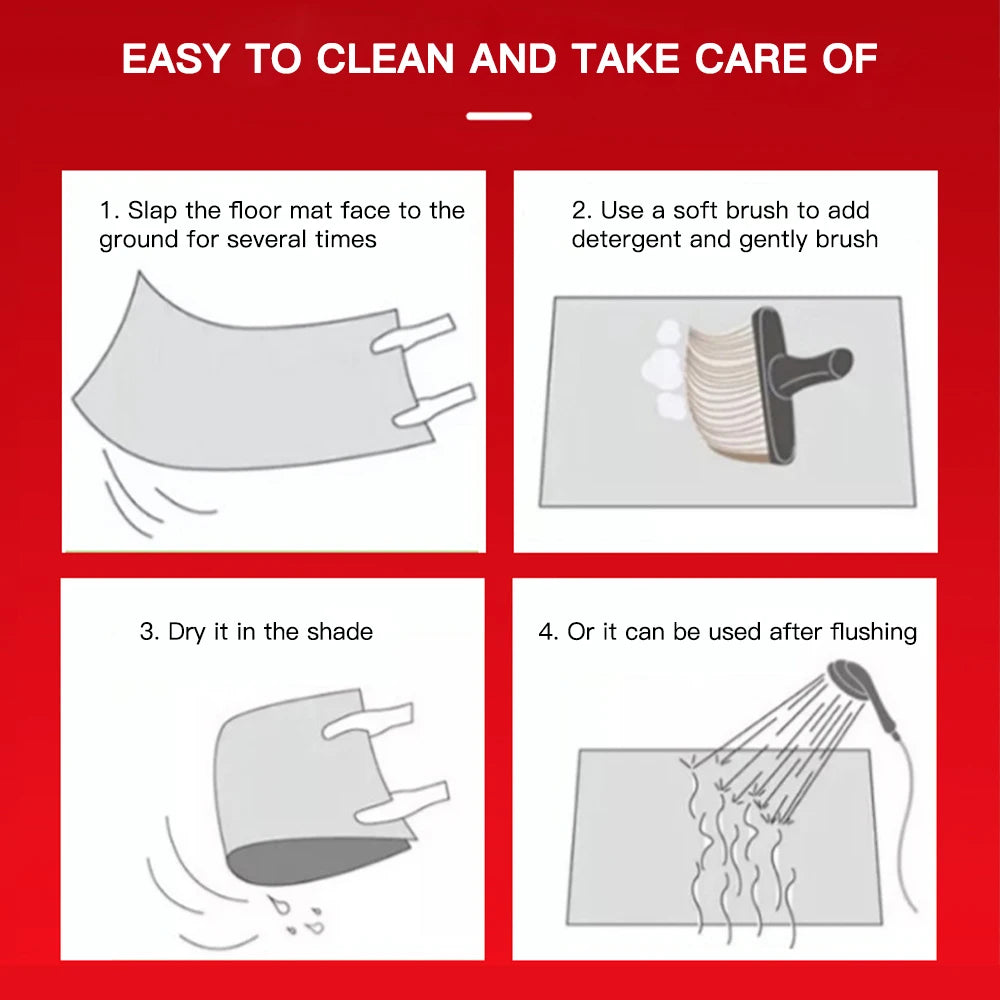 EASY TO CLEAN AND TAKE CARE OF

1. Slap the floor mat face to the ground for several times

2. Use a soft brush to add detergent and gently brush

3. Dry it in the shade

4. Or it can be used after flushing