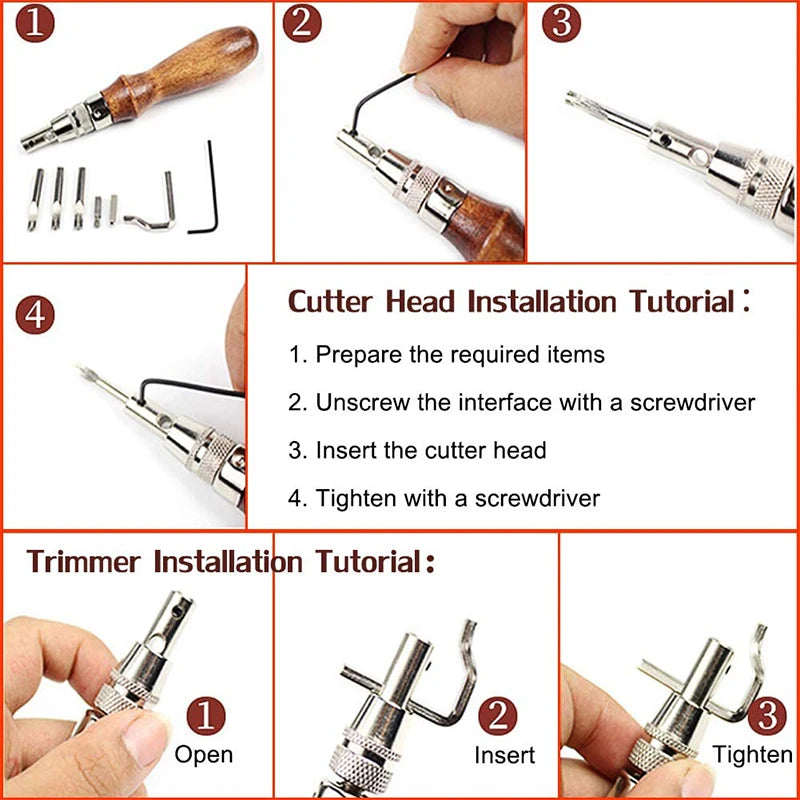 1

2

3

4

Cutter Head Installation Tutorial:

1. Prepare the required items

2. Unscrew the interface with a screwdriver

3. Insert the cutter head

4. Tighten with a screwdriver

Trimmer Installation Tutorial:

1 Open

2 Insert

3 Tighten